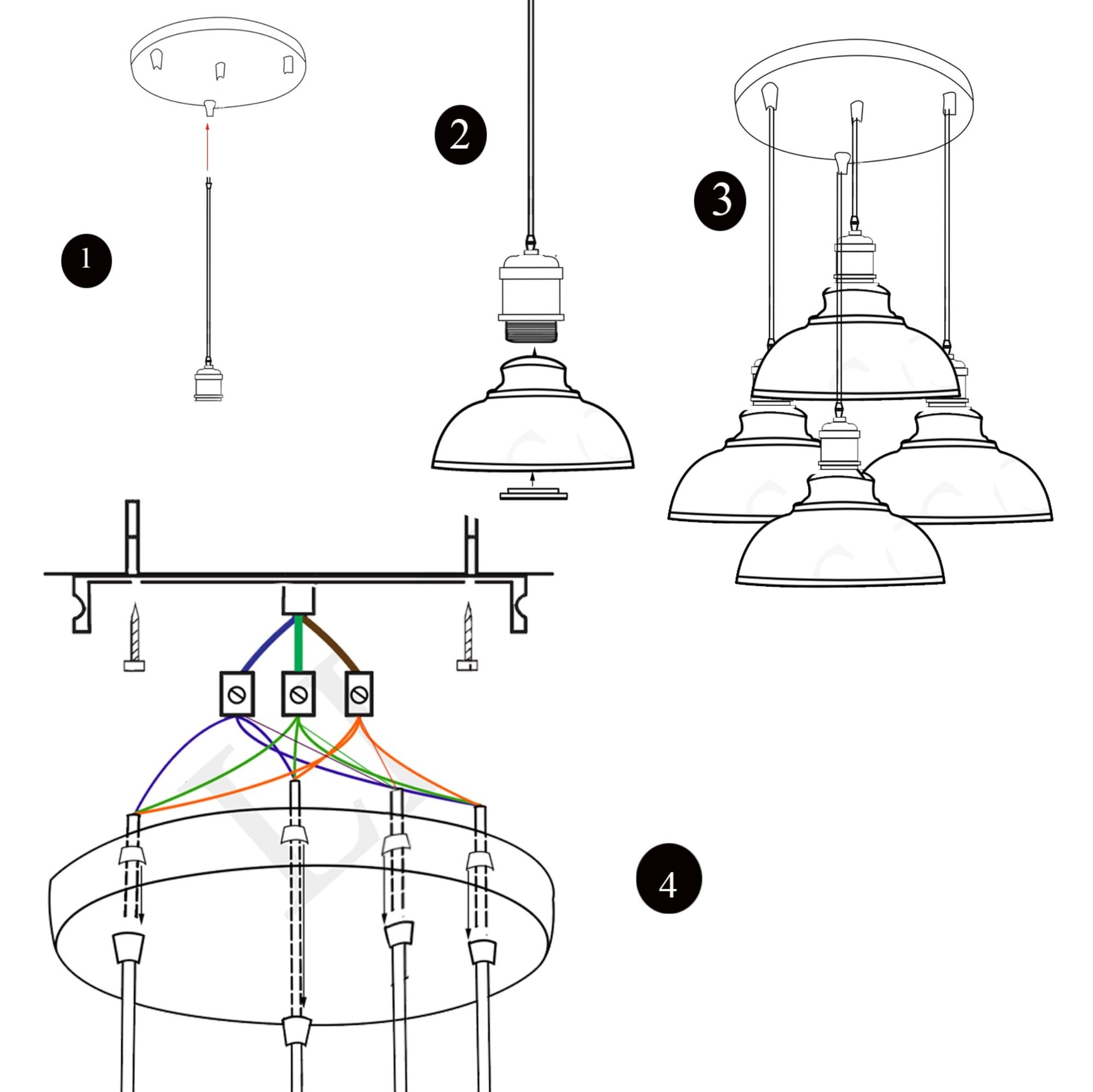 1

2

3

4